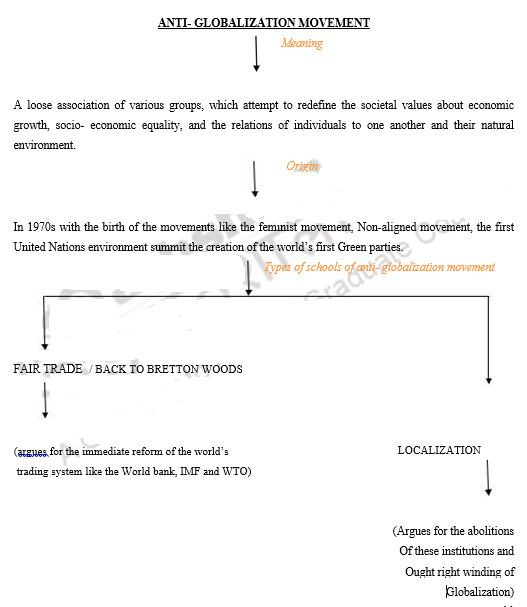 ANTI- GLOBALIZATION MOVEMENT

Meaning

A loose association of various groups, which attempt to redefine the societal values about economic growth, socio- economic equality, and the relations of individuals to one another and their natural environment.

Origin

In 1970s with the birth of the movements like the feminist movement, Non-aligned movement, the first United Nations environment summit the creation of the world's first Green parties.

Types of schools of anti- globalization movement

FAIR TRADE / BACK TO BRETTON WOODS

(argues for the immediate reform of the world's trading system like the World bank, IMF and WTO)

LOCALIZATION

(Argues for the abolitions Of these institutions and Ought right winding of Globalization)