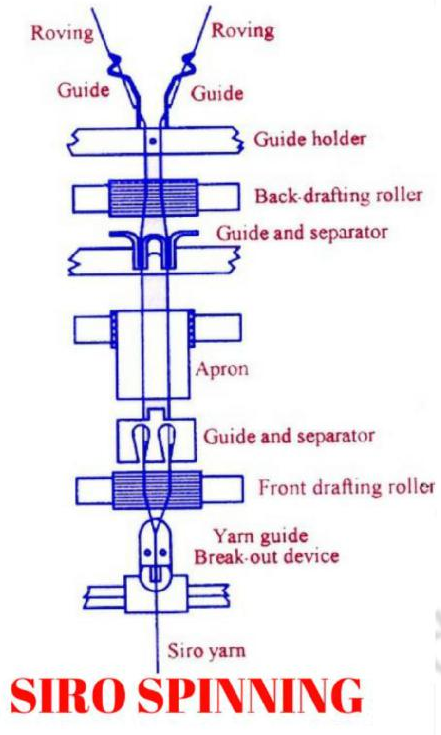 Roving
Roving
Guide
Guide
Guide holder
Back-drafting roller
Guide and separator
Apron
Guide and separator
Front drafting roller
Yarn guide
Break-out device
Siro yarn
SIRO SPINNING