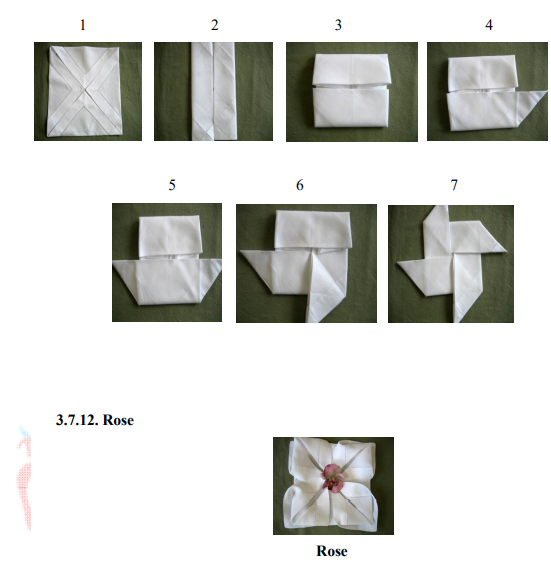 1 2 3 4

5 6 7

3.7.12. Rose

Rose